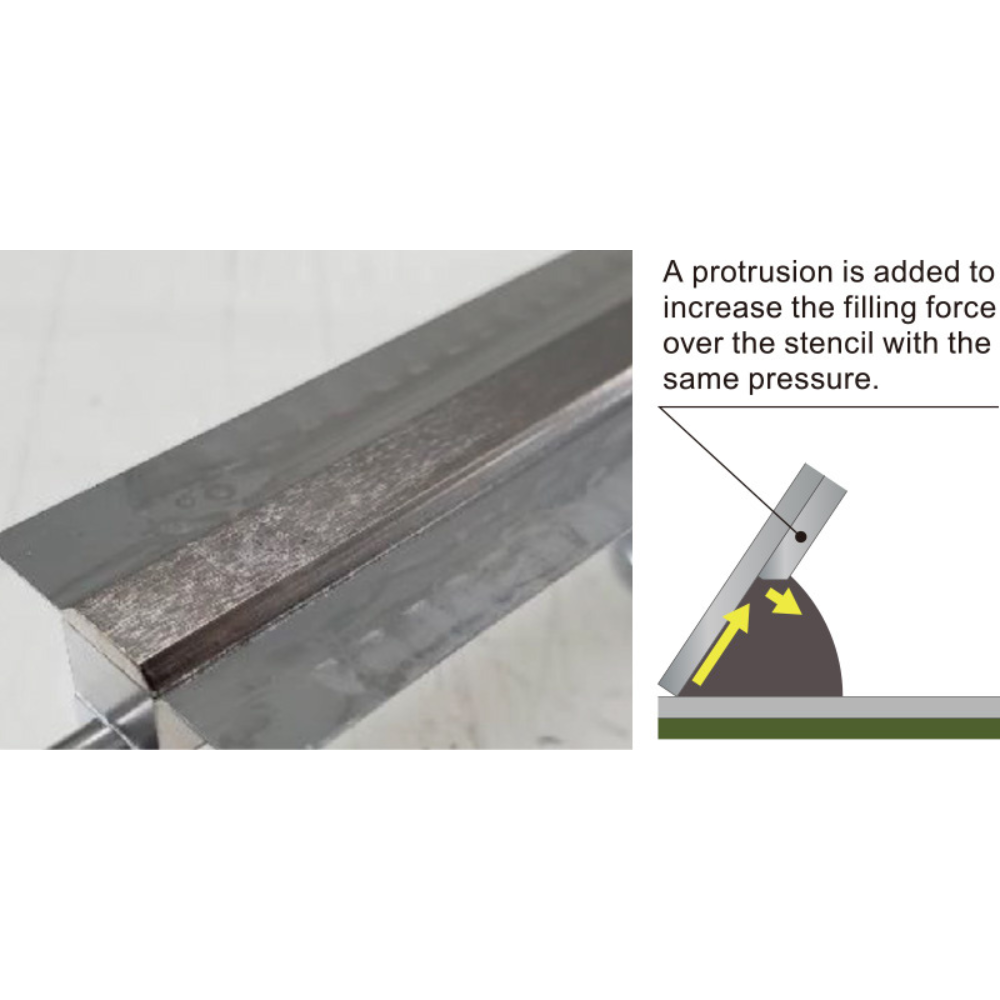 A protrusion is added to increase the filling force over the stencil with the same pressure.